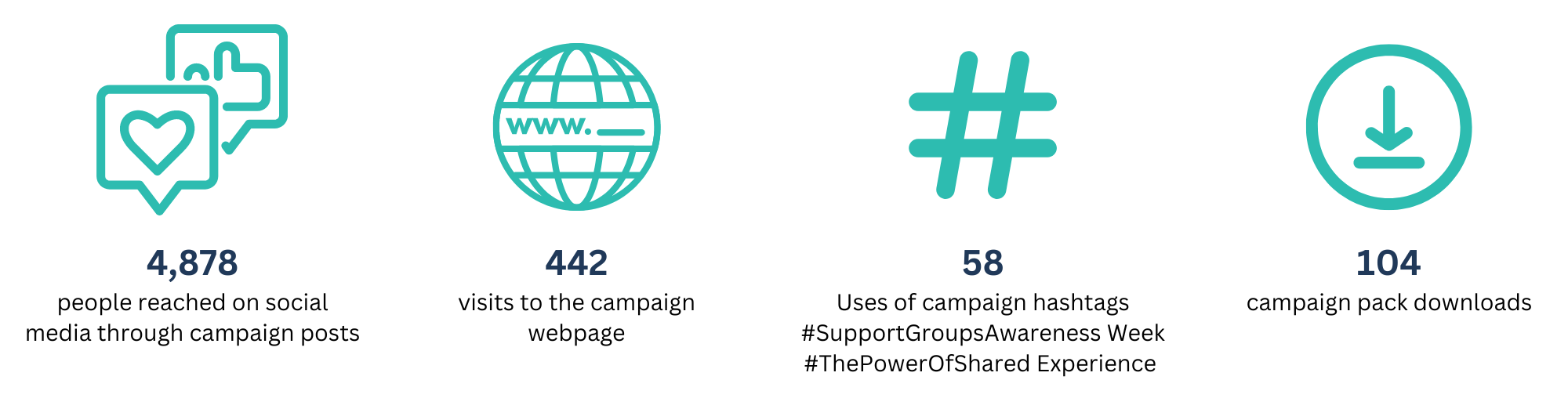 www.

4,878
people reached on social media through campaign posts

442
visits to the campaign webpage

58
Uses of campaign hashtags
#SupportGroupsAwareness Week
#ThePowerOfShared Experience

104
campaign pack downloads